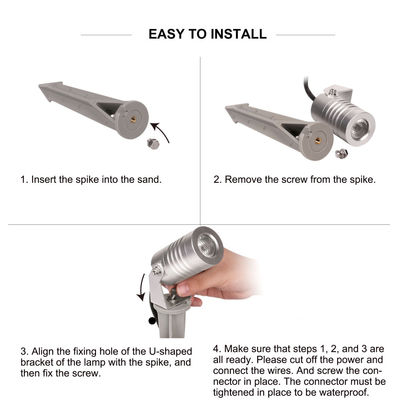 EASY TO INSTALL

1. Insert the spike into the sand.

2. Remove the screw from the spike.

3. Align the fixing hole of the U-shaped bracket of the lamp with the spike, and then fix the screw.

4. Make sure that steps 1, 2, and 3 are all ready. Please cut off the power and connect the wires. And screw the connector in place. The connector must be tightened in place to be waterproof.