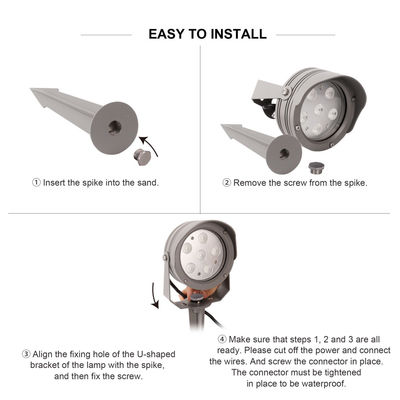 EASY TO INSTALL

① Insert the spike into the sand.

② Remove the screw from the spike.

③ Align the fixing hole of the U-shaped bracket of the lamp with the spike, and then fix the screw.

④ Make sure that steps 1, 2 and 3 are all ready. Please cut off the power and connect the wires. And screw the connector in place. The connector must be tightened in place to be waterproof.