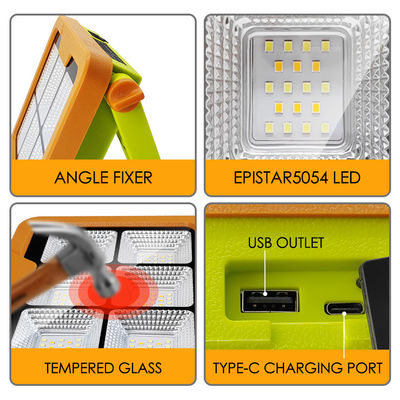 ANGLE FIXER

EPISTAR5054 LED

TEMPERED GLASS

USB OUTLET

TYPE-C CHARGING PORT